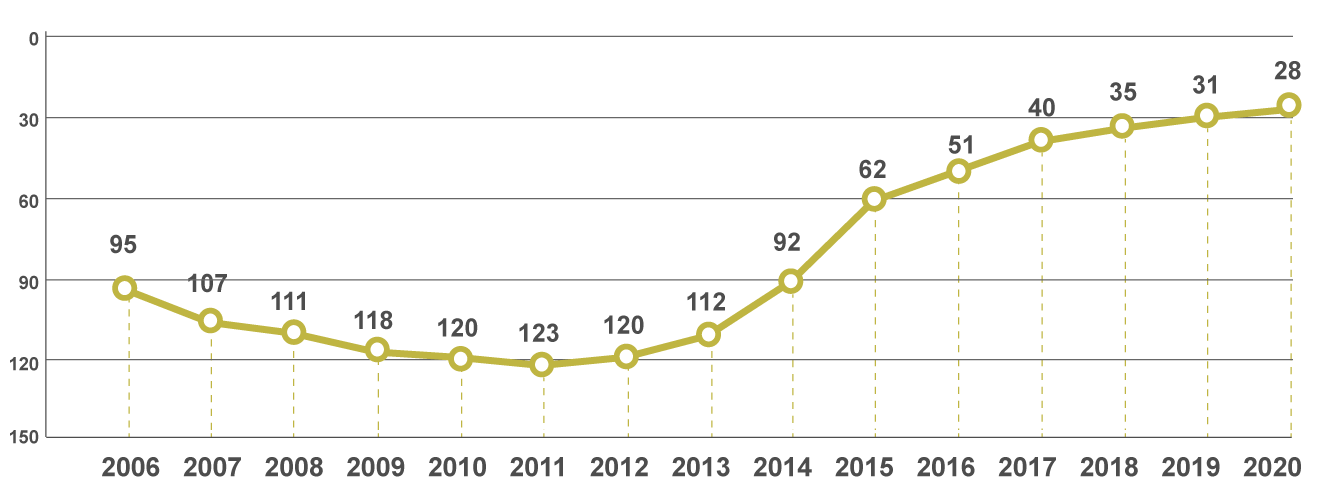 0
30
60
90
120
150

95
107
111
118
120
123
120
112
92
62
51
40
35
31
28

2006
2007
2008
2009
2010
2011
2012
2013
2014
2015
2016
2017
2018
2019
2020