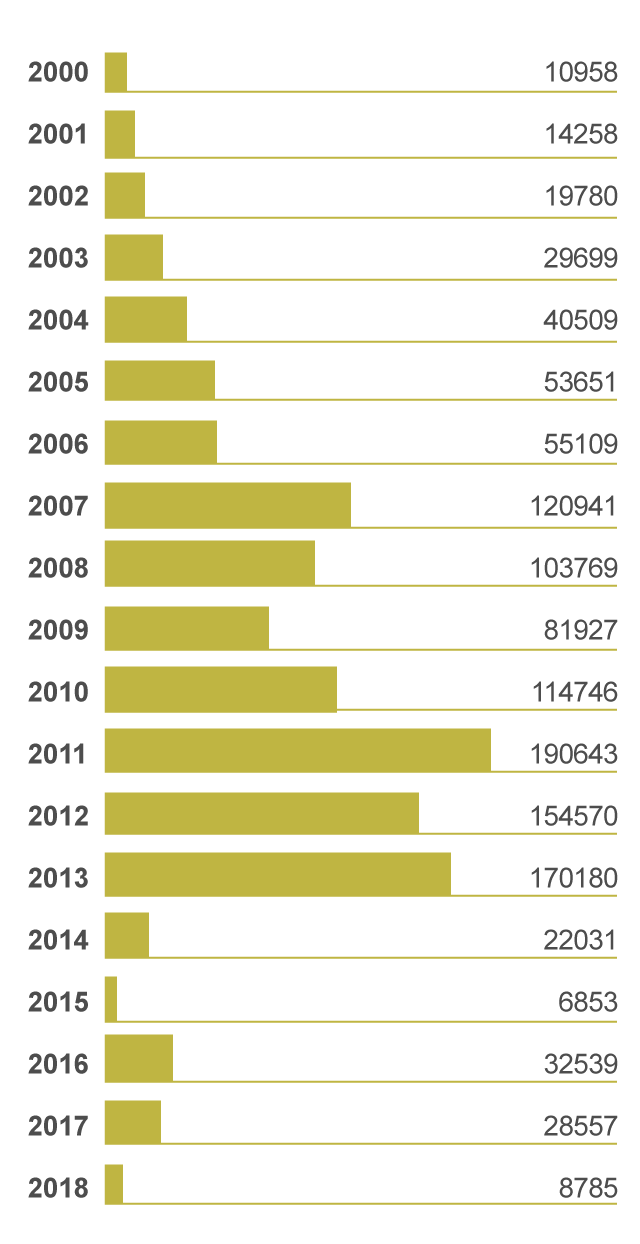 2000 10958
2001 14258
2002 19780
2003 29699
2004 40509
2005 53651
2006 55109
2007 120941
2008 103769
2009 81927
2010 114746
2011 190643
2012 154570
2013 170180
2014 22031
2015 6853
2016 32539
2017 28557
2018 8785