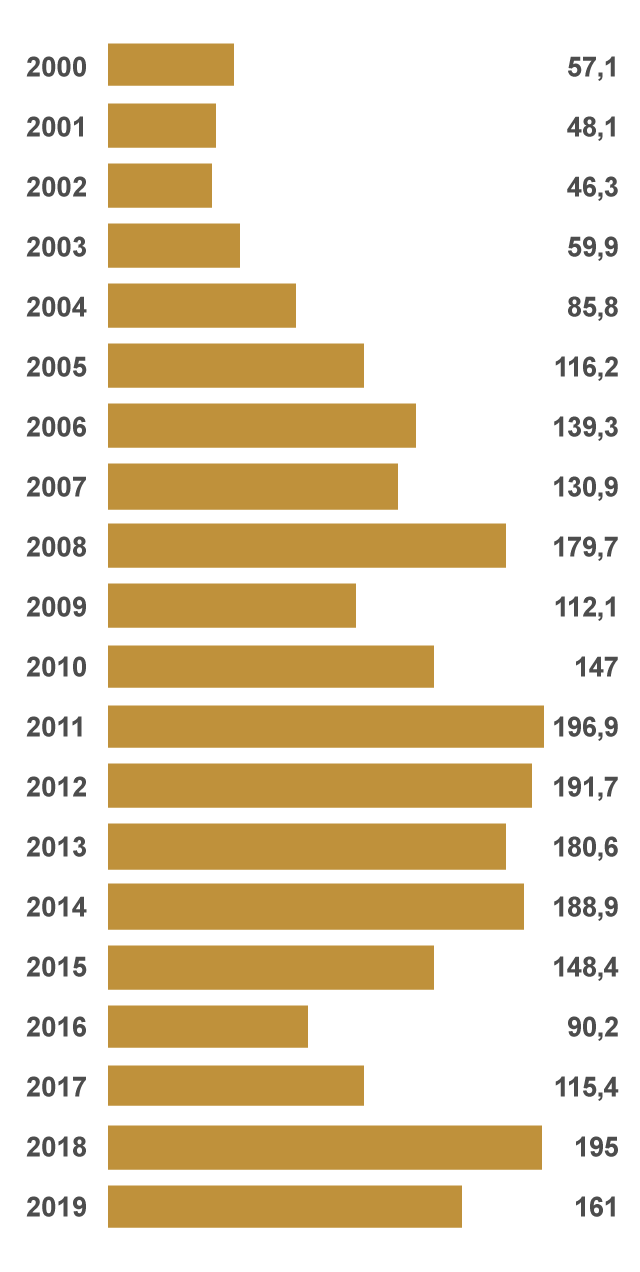 2000 57,1
2001 48,1
2002 46,3
2003 59,9
2004 85,8
2005 116,2
2006 139,3
2007 130,9
2008 179,7
2009 112,1
2010 147
2011 196,9
2012 191,7
2013 180,6
2014 188,9
2015 148,4
2016 90,2
2017 115,4
2018 195
2019 161