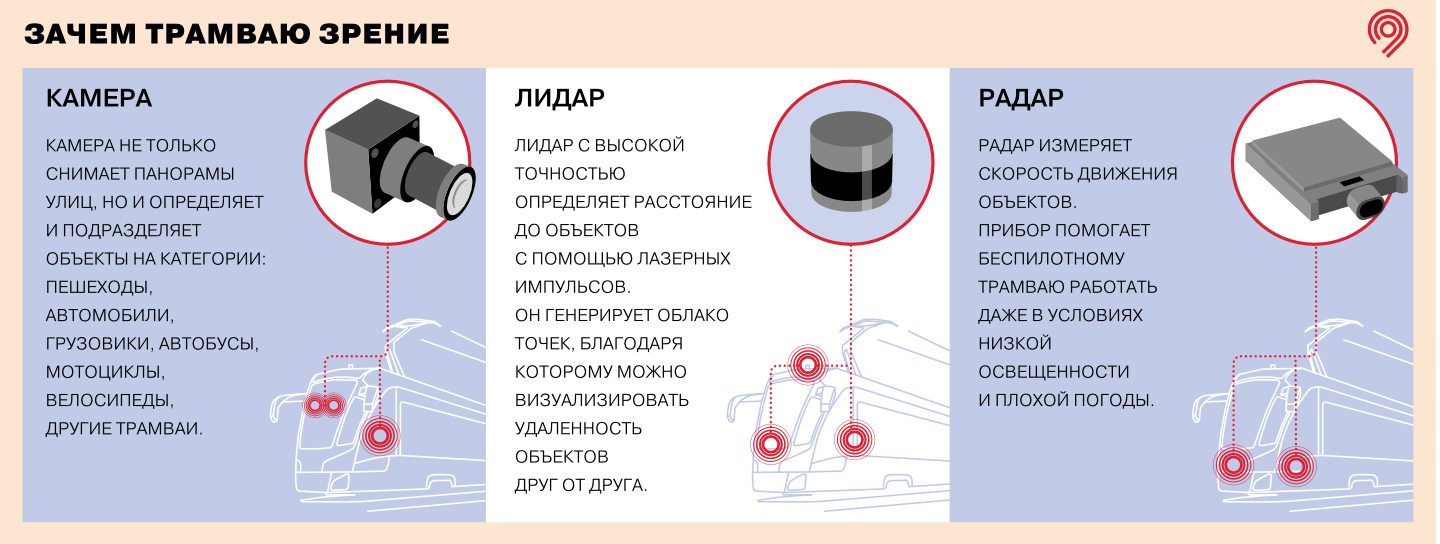 ЗАЧЕМ ТРАМВАЮ ЗРЕНИЕ

КАМЕРА

КАМЕРА НЕ ТОЛЬКО СНИМАЕТ ПАНОРАМЫ УЛИЦ, НО И ОПРЕДЕЛЯЕТ И ПОДРАЗДЕЛЯЕТ ОБЪЕКТЫ НА КАТЕГОРИИ: ПЕШЕХОДЫ, АВТОМОБИЛИ, ГРУЗОВИКИ, АВТОБУСЫ, МОТОЦИКЛЫ, ВЕЛОСИПЕДЫ, ДРУГИЕ ТРАМВАИ.

ЛИДАР

ЛИДАР С ВЫСОКОЙ ТОЧНОСТЬЮ ОПРЕДЕЛЯЕТ РАССТОЯНИЕ ДО ОБЪЕКТОВ С ПОМОЩЬЮ ЛАЗЕРНЫХ ИМПУЛЬСОВ. ОН ГЕНЕРИРУЕТ ОБЛАКО ТОЧЕК, БЛАГОДАРЯ КОТОРОМУ МОЖНО ВИЗУАЛИЗИРОВАТЬ УДАЛЕННОСТЬ ОБЪЕКТОВ ДРУГ ОТ ДРУГА.

РАДАР

РАДАР ИЗМЕРЯЕТ СКОРОСТЬ ДВИЖЕНИЯ ОБЪЕКТОВ. ПРИБОР ПОМОГАЕТ БЕСПИЛОТНОМУ ТРАМВАЮ РАБОТАТЬ ДАЖЕ В УСЛОВИЯХ НИЗКОЙ ОСВЕЩЕННОСТИ И ПЛОХОЙ ПОГОДЫ.